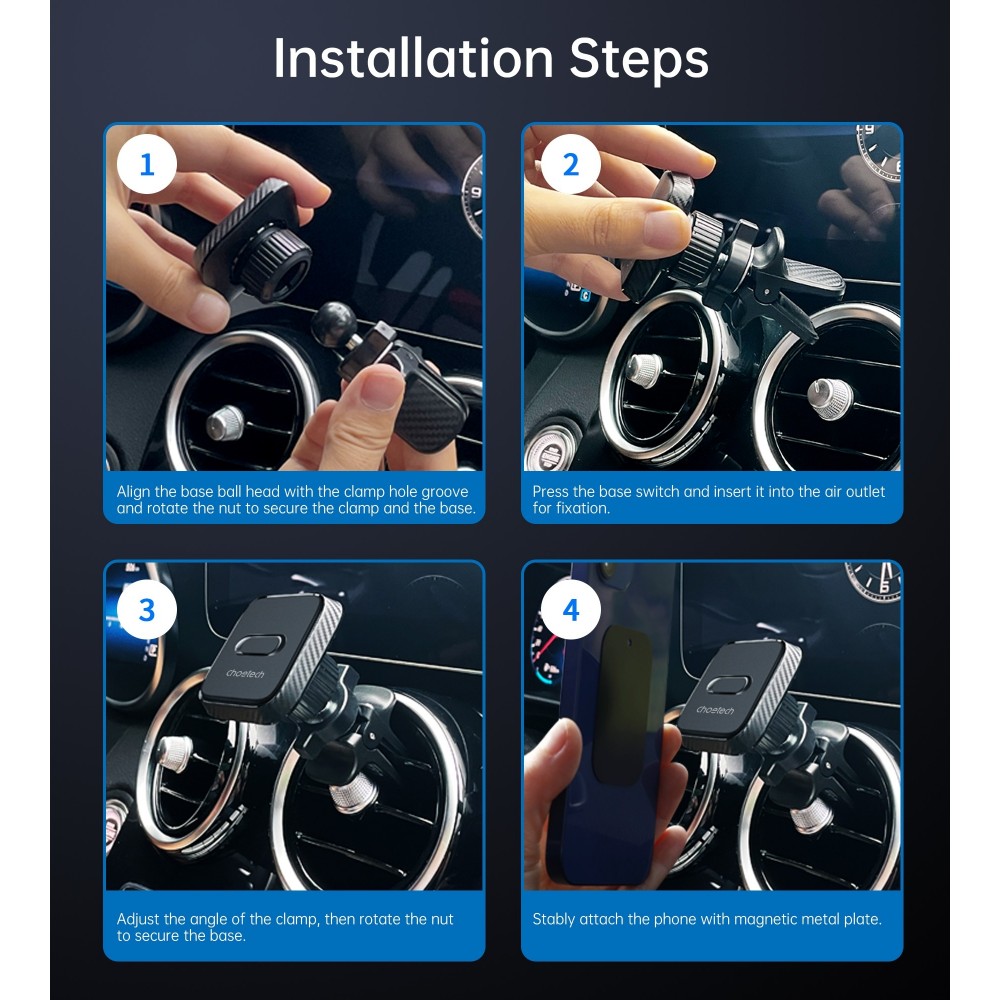 Installation Steps

1

Align the base ball head with the clamp hole groove and rotate the nut to secure the clamp and the base.

2

Press the base switch and insert it into the air outlet for fixation.

3

choetech

Adjust the angle of the clamp, then rotate the nut to secure the base.

4

choetech

Stably attach the phone with magnetic metal plate.